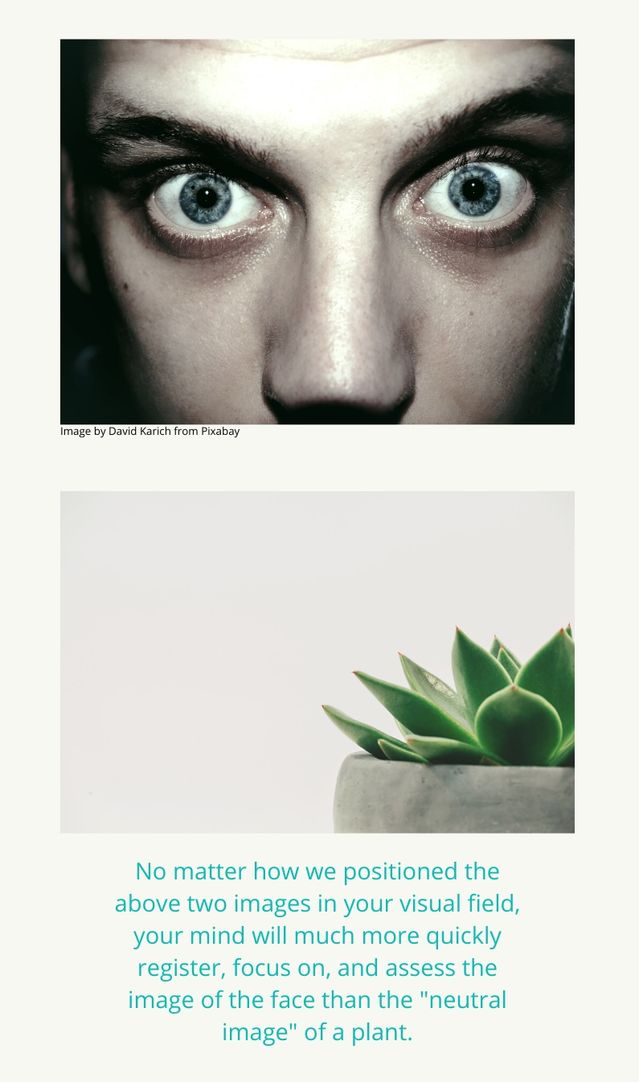 Image by David Karich from Pixabay

No matter how we positioned the above two images in your visual field, your mind will much more quickly register, focus on, and assess the image of the face than the "neutral image" of a plant.