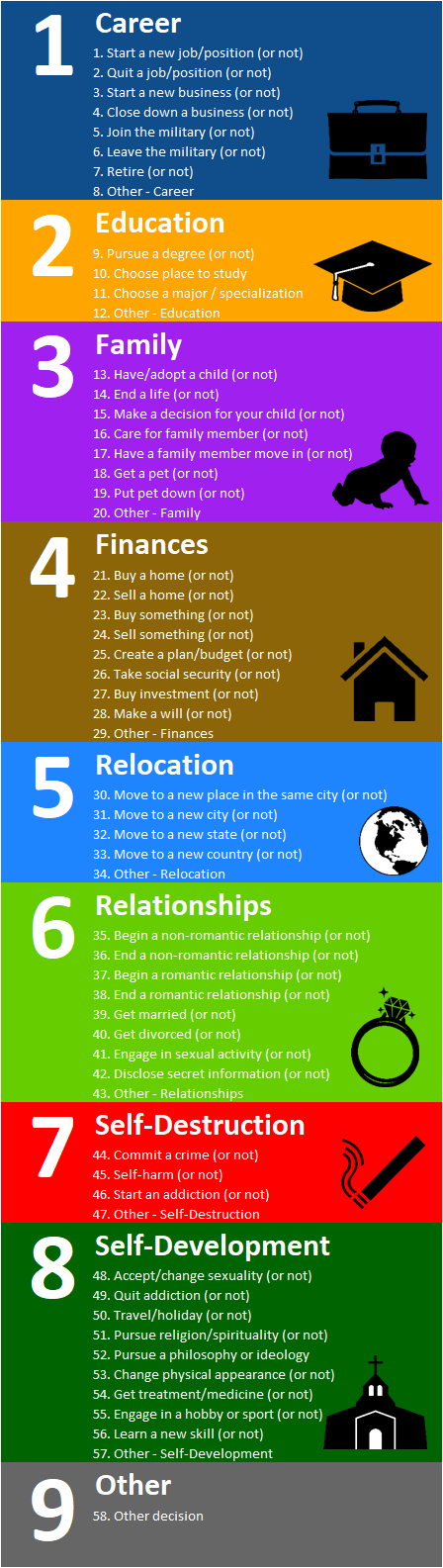 1 Career
1. Start a new job/position (or not)
2. Quit a job/position (or not)
3. Start a new business (or not)
4. Close down a business (or not)
5. Join the military (or not)
6. Leave the military (or not)
7. Retire (or not)
8. Other - Career

2 Education
9. Pursue a degree (or not)
10. Choose place to study
11. Choose a major / specialization
12. Other - Education

3 Family
13. Have/adopt a child (or not)
14. End a life (or not)
15. Make a decision for your child (or not)
16. Care for family member (or not)
17. Have a family member move in (or not)
18. Get a pet (or not)
19. Put pet down (or not)
20. Other - Family

4 Finances
21. Buy a home (or not)
22. Sell a home (or not)
23. Buy something (or not)
24. Sell something (or not)
25. Create a plan/budget (or not)
26. Take social security (or not)
27. Buy investment (or not)
28. Make a will (or not)
29. Other - Finances

5 Relocation
30. Move to a new place in the same city (or not)
31. Move to a new city (or not)
32. Move to a new state (or not)
33. Move to a new country (or not)
34. Other - Relocation

6 Relationships
35. Begin a non-romantic relationship (or not)
36. End a non-romantic relationship (or not)
37. Begin a romantic relationship (or not)
38. End a romantic relationship (or not)
39. Get married (or not)
40. Get divorced (or not)
41. Engage in sexual activity (or not)
42. Disclose secret information (or not)
43. Other - Relationships

7 Self-Destruction
44. Commit a crime (or not)
45. Self-harm (or not)
46. Start an addiction (or not)
47. Other - Self-Destruction

8 Self-Development
48. Accept/change sexuality (or not)
49. Quit addiction (or not)
50. Travel/holiday (or not)
51. Pursue religion/spirituality (or not)
52. Pursue a philosophy or ideology
53. Change physical appearance (or not)
54. Get treatment/medicine (or not)
55. Engage in a hobby or sport (or not)
56. Learn a new skill (or not)
57. Other - Self-Development

9 Other
58. Other decision